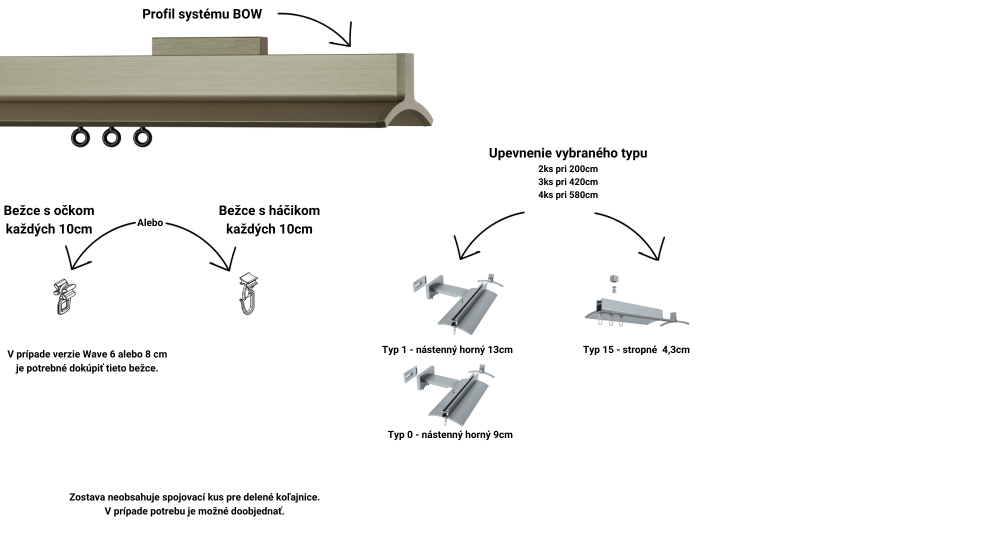 Profil systému BOW

Bežce s očkom každých 10cm

Alebo

Bežce s háčikom každých 10cm

V prípade verzie Wave 6 alebo 8 cm je potrebné dokúpiť tieto bežce.

Upevnenie vybraného typu
2ks pri 200cm
3ks pri 420cm
4ks pri 580cm

Typ 1 - nástenný horný 13cm

Typ 15 - stropné 4,3cm

Typ 0 - nástenný horný 9cm

Zostava neobsahuje spojovací kus pre delené koľajnice.
V prípade potrebu je možné doobjednať.